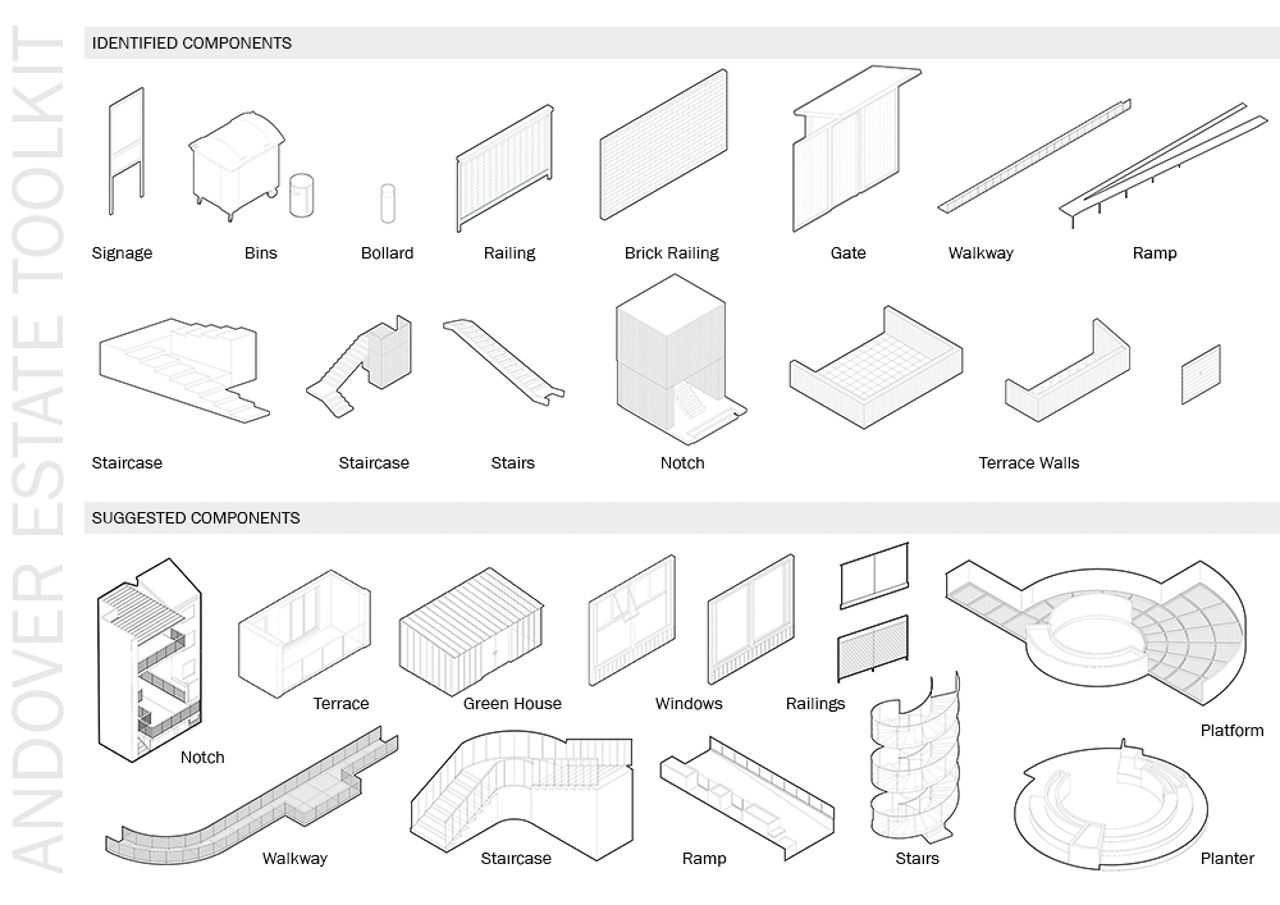 ANDOVER ESTATE TOOLKIT

IDENTIFIED COMPONENTS

Signage Bins Bollard Railing Brick Railing Gate Walkway Ramp

Staircase Staircase Stairs Notch Terrace Walls

SUGGESTED COMPONENTS

Notch Terrace Green House Windows Railings Platform

Walkway Staircase Ramp Stairs Planter