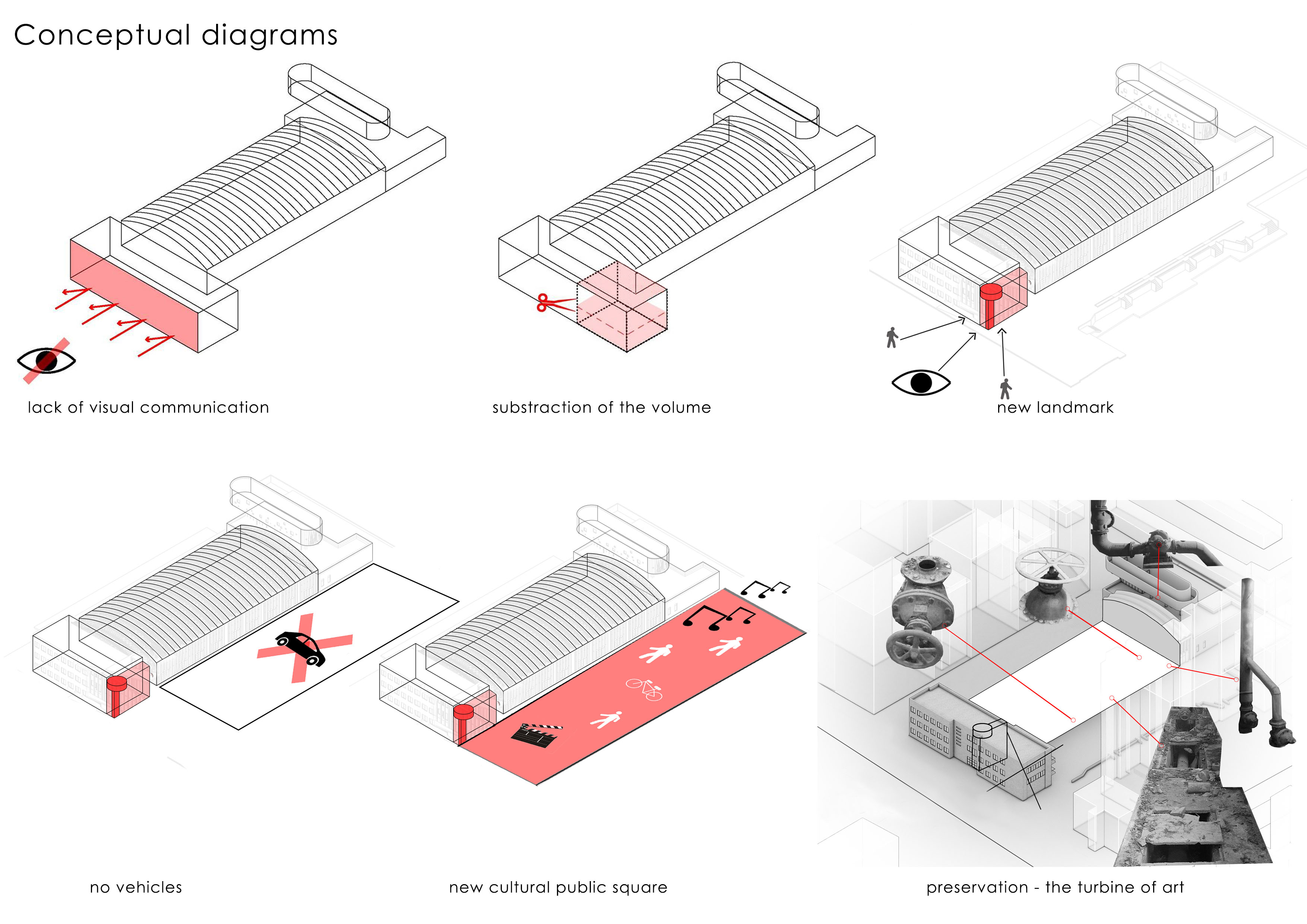 Conceptual diagrams

lack of visual communication

substraction of the volume

new landmark

no vehicles

new cultural public square

preservation - the turbine of art