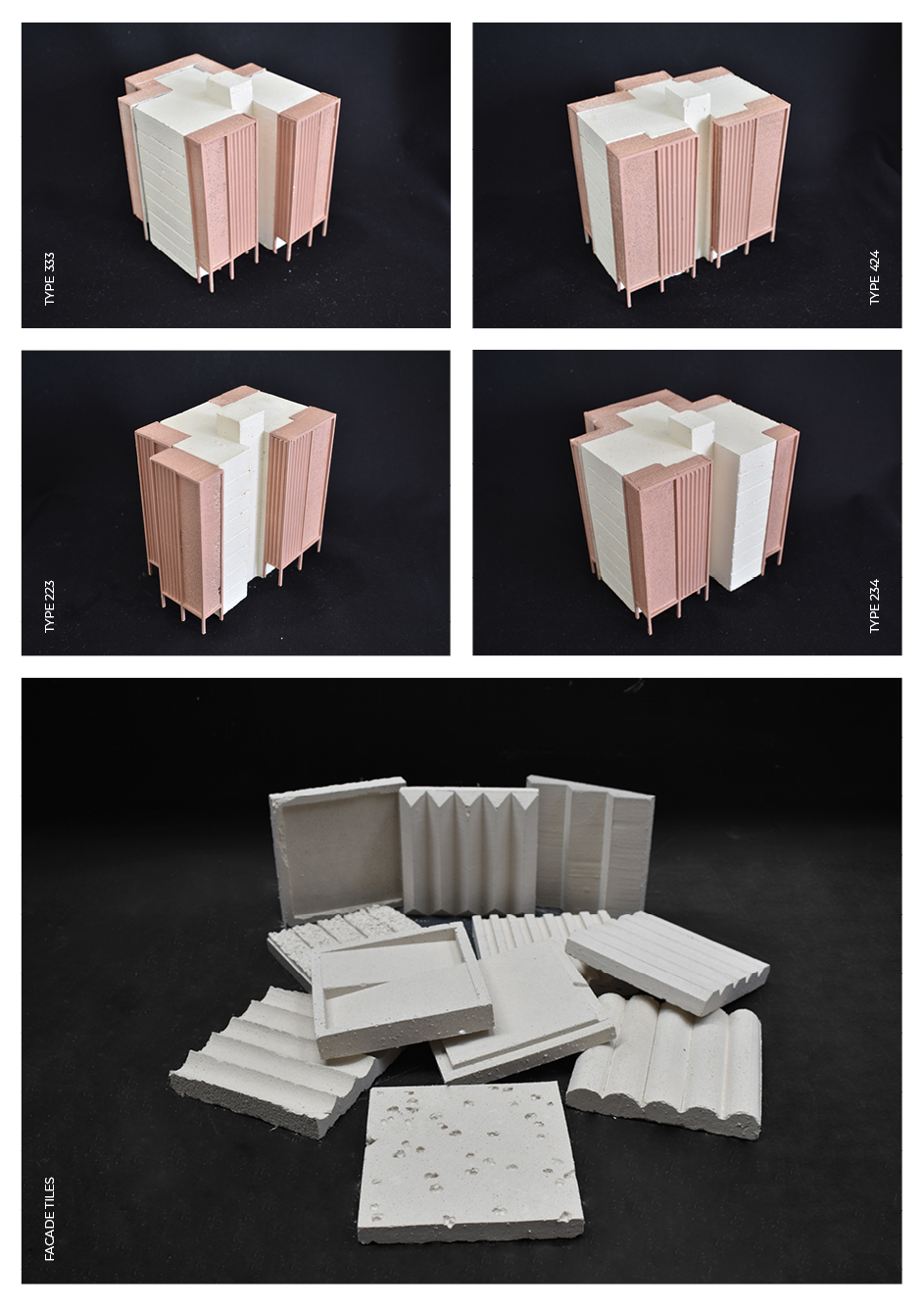 TYPE 333

TYPE 424

TYPE 223

TYPE 234

FACADE TILES